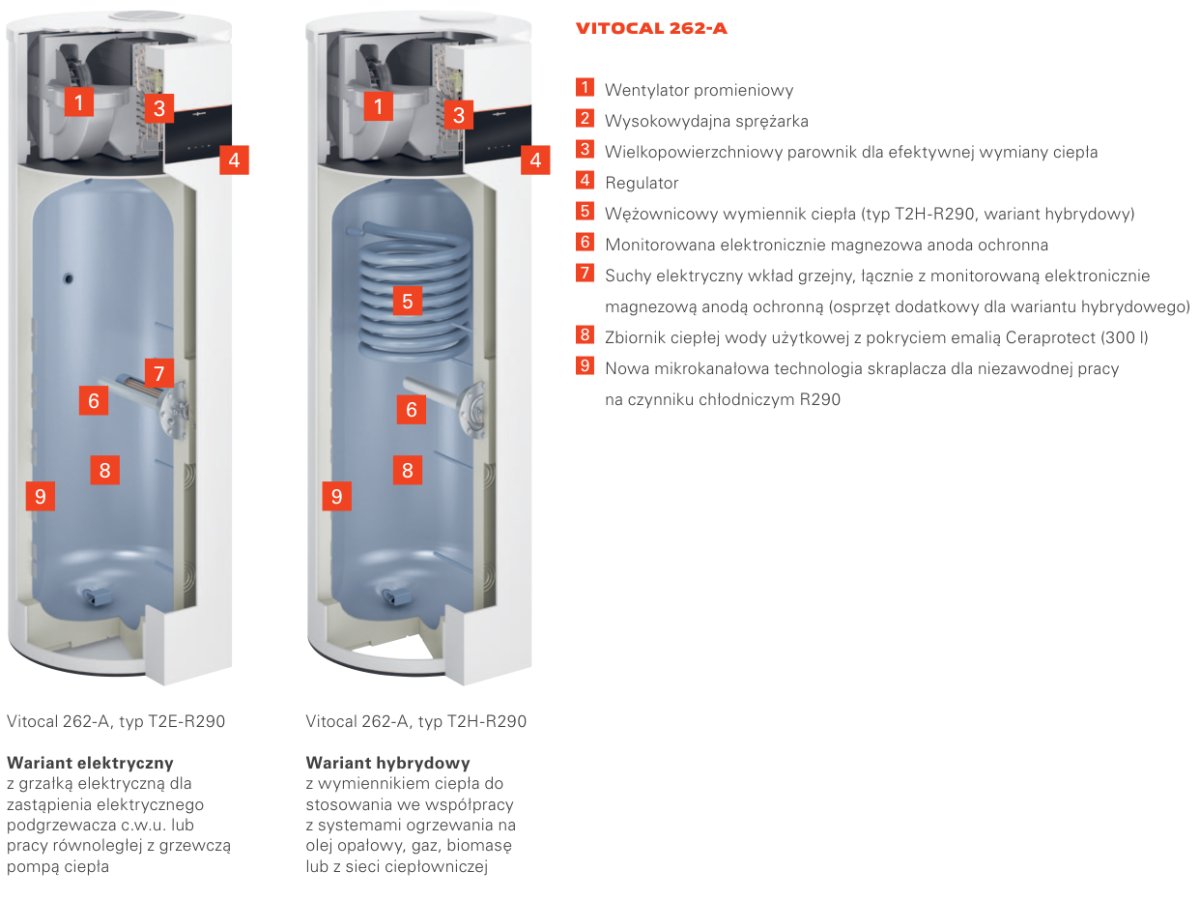 1
3
4
7
6
8
9

Vitocal 262-A, typ T2E-R290

**Wariant elektryczny**
z grzałką elektryczną dla zastąpienia elektrycznego podgrzewacza c.w.u. lub pracy równoległej z grzewczą pompą ciepła

1
3
4
5
6
8
9

Vitocal 262-A, typ T2H-R290

**Wariant hybrydowy**
z wymiennikiem ciepła do stosowania we współpracy z systemami ogrzewania na olej opałowy, gaz, biomasę lub z sieci ciepłowniczej

VITOCAL 262-A

1 Wentylator promieniowy
2 Wysokowydajna sprężarka
3 Wielkopowierzchniowy parownik dla efektywnej wymiany ciepła
4 Regulator
5 Wężownicowy wymiennik ciepła (typ T2H-R290, wariant hybrydowy)
6 Monitorowana elektronicznie magnezowa anoda ochronna
7 Suchy elektryczny wkład grzejny, łącznie z monitorowaną elektronicznie magnezową anodą ochronną (osprzęt dodatkowy dla wariantu hybrydowego)
8 Zbiornik ciepłej wody użytkowej z pokryciem emalią Ceraprotect (300 l)
9 Nowa mikrokanałowa technologia skraplacza dla niezawodnej pracy na czynniku chłodniczym R290