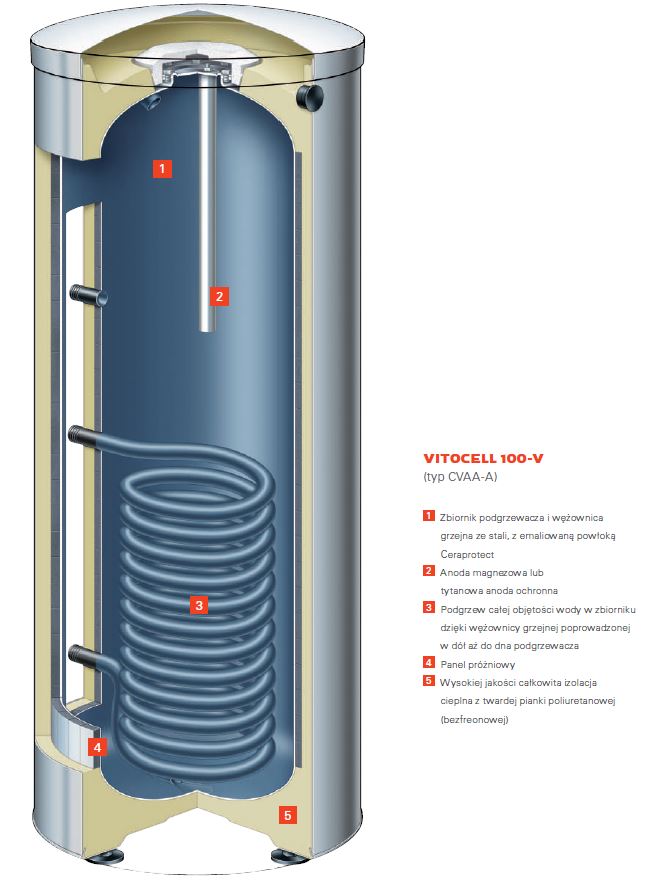 1

2

3

4

5

VITOCELL 100-V
(typ CVAA-A)

1 Zbiornik podgrzewacza i wężownica grzejna ze stali, z emaliowaną powłoką Ceraprotect

2 Anoda magnezowa lub tytanowa anoda ochronna

3 Podgrzew całej objętości wody w zbiorniku dzięki wężownicy grzejnej poprowadzonej w dół aż do dna podgrzewacza

4 Panel próżniowy

5 Wysokiej jakości całkowita izolacja cieplna z twardej pianki poliuretanowej (bezfreonowej)