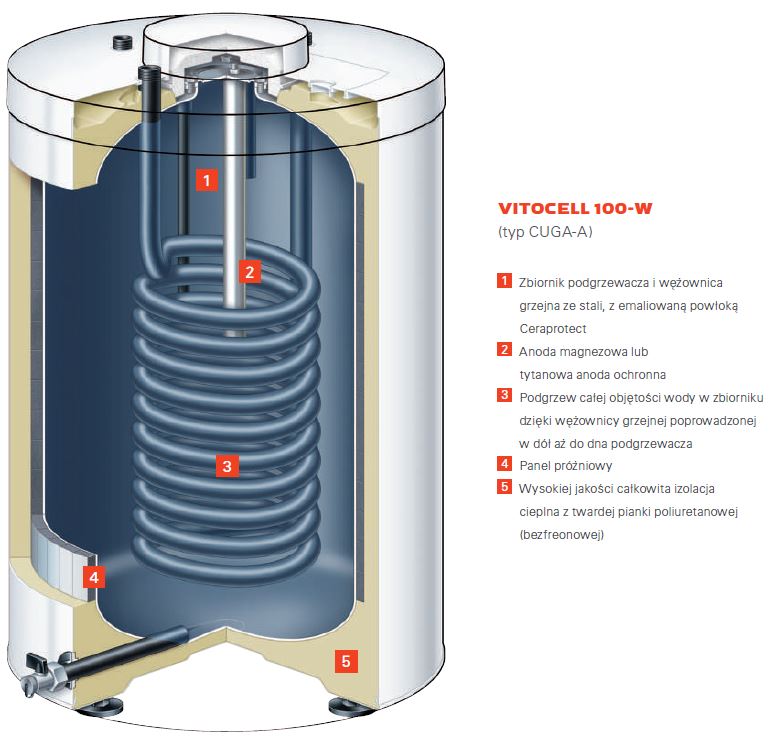 1

2

3

4

5

VITOCELL 100-W
(typ CUGA-A)

1 Zbiornik podgrzewacza i wężownica grzejna ze stali, z emaliowaną powłoką Ceraprotect

2 Anoda magnezowa lub tytanowa anoda ochronna

3 Podgrzew całej objętości wody w zbiorniku dzięki wężownicy grzejnej poprowadzonej w dół aż do dna podgrzewacza

4 Panel próżniowy

5 Wysokiej jakości całkowita izolacja cieplna z twardej pianki poliuretanowej (bezfreonowej)