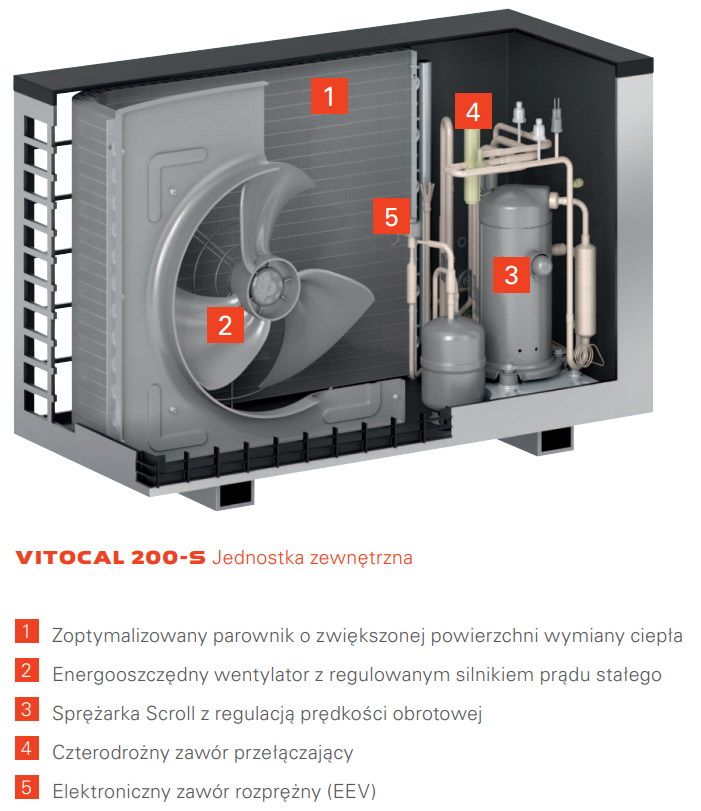 1

4

5

3

2

VITOCAL 200-S Jednostka zewnętrzna

1 Zoptymalizowany parownik o zwiększonej powierzchni wymiany ciepła

2 Energooszczędny wentylator z regulowanym silnikiem prądu stałego

3 Sprężarka Scroll z regulacją prędkości obrotowej

4 Czterodrożny zawór przełączający

5 Elektroniczny zawór rozprężny (EEV)