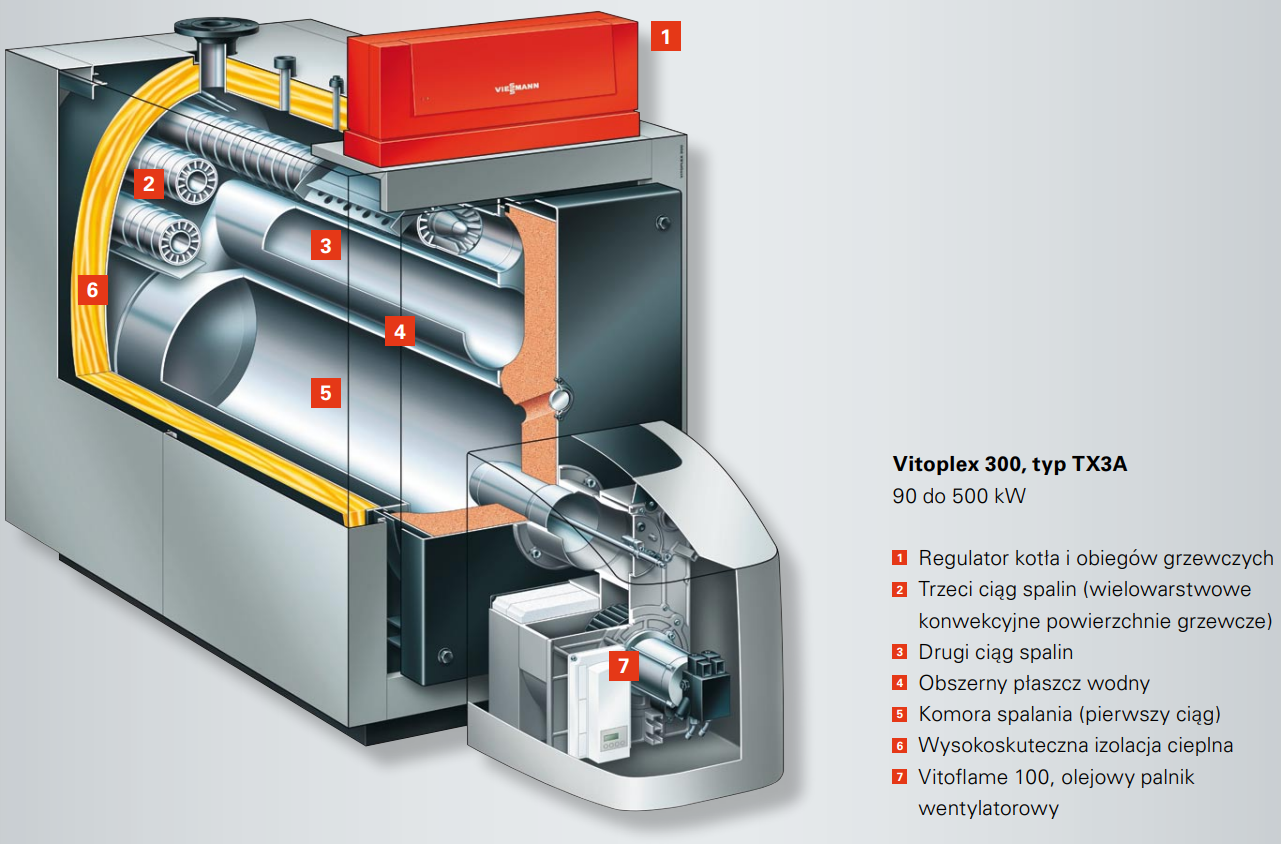 1
VIESMANN
2
3
6
4
5
7

**Vitoplex 300, typ TX3A**
90 do 500 kW

1 Regulator kotła i obiegów grzewczych
2 Trzeci ciąg spalin (wielowarstwowe konwekcyjne powierzchnie grzewcze)
3 Drugi ciąg spalin
4 Obszerny płaszcz wodny
5 Komora spalania (pierwszy ciąg)
6 Wysokoskuteczna izolacja cieplna
7 Vitoflame 100, olejowy palnik wentylatorowy